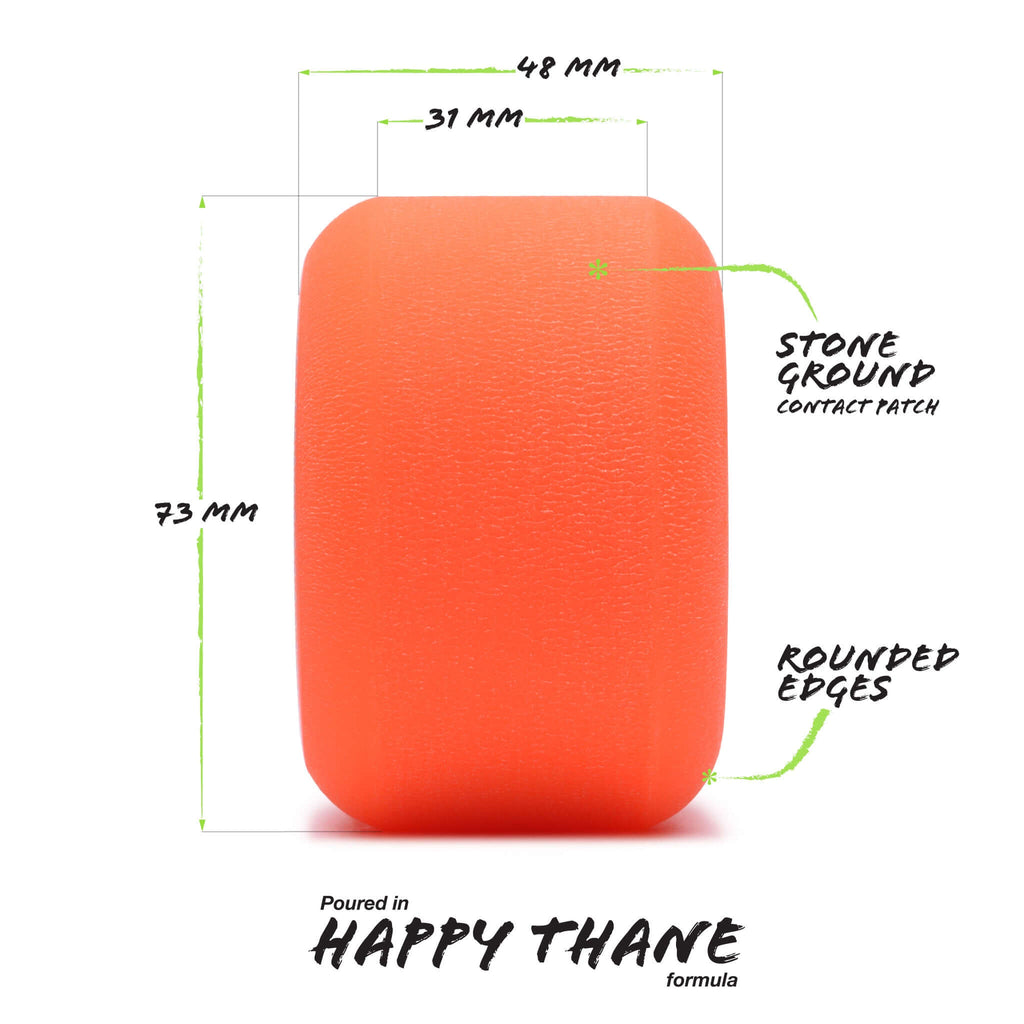 48 MM

31 MM

73 MM

STONE GROUND
CONTACT PATCH

ROUNDED EDGES

Poured in
HAPPY THANE
formula